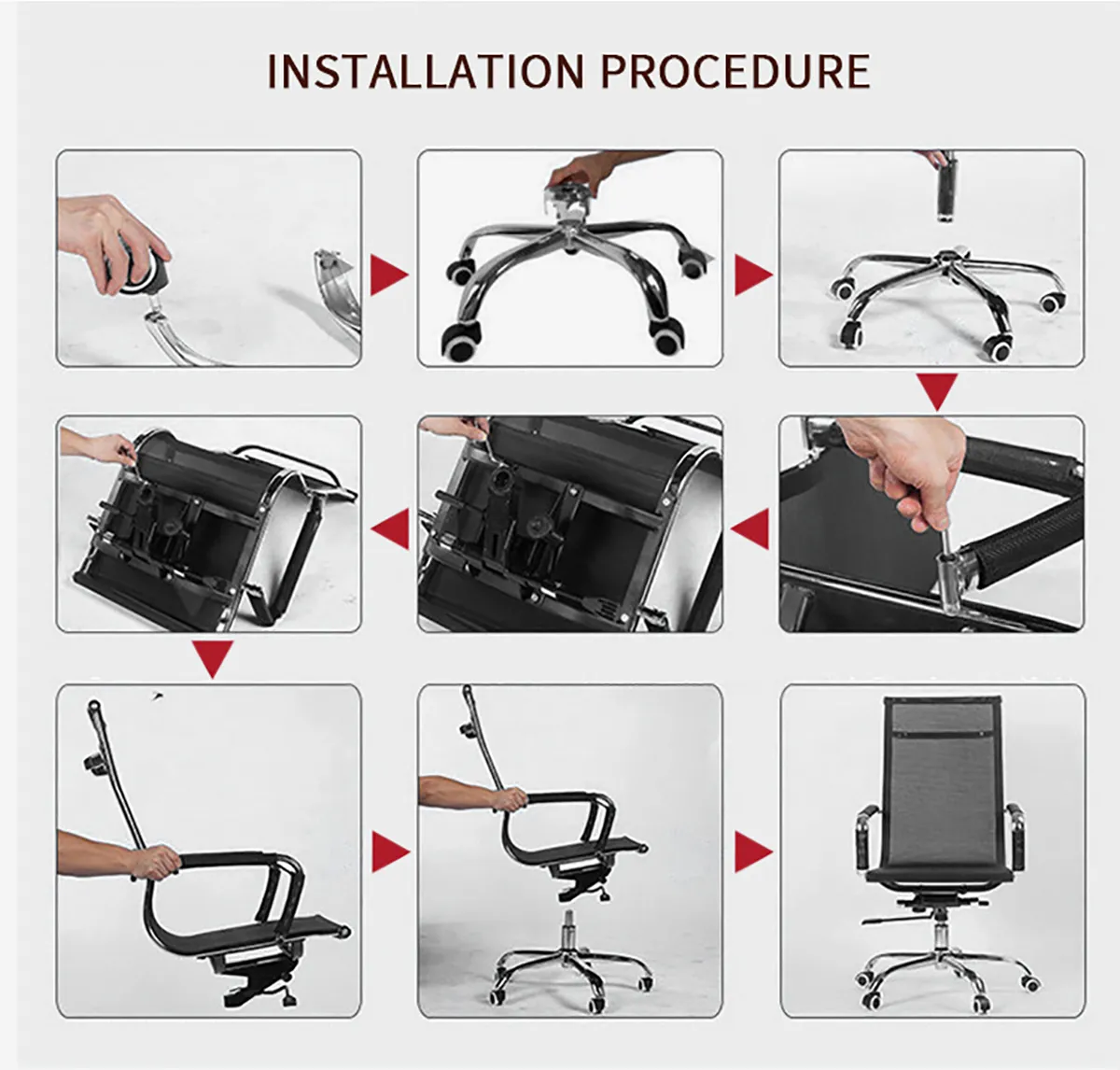 INSTALLATION PROCEDURE